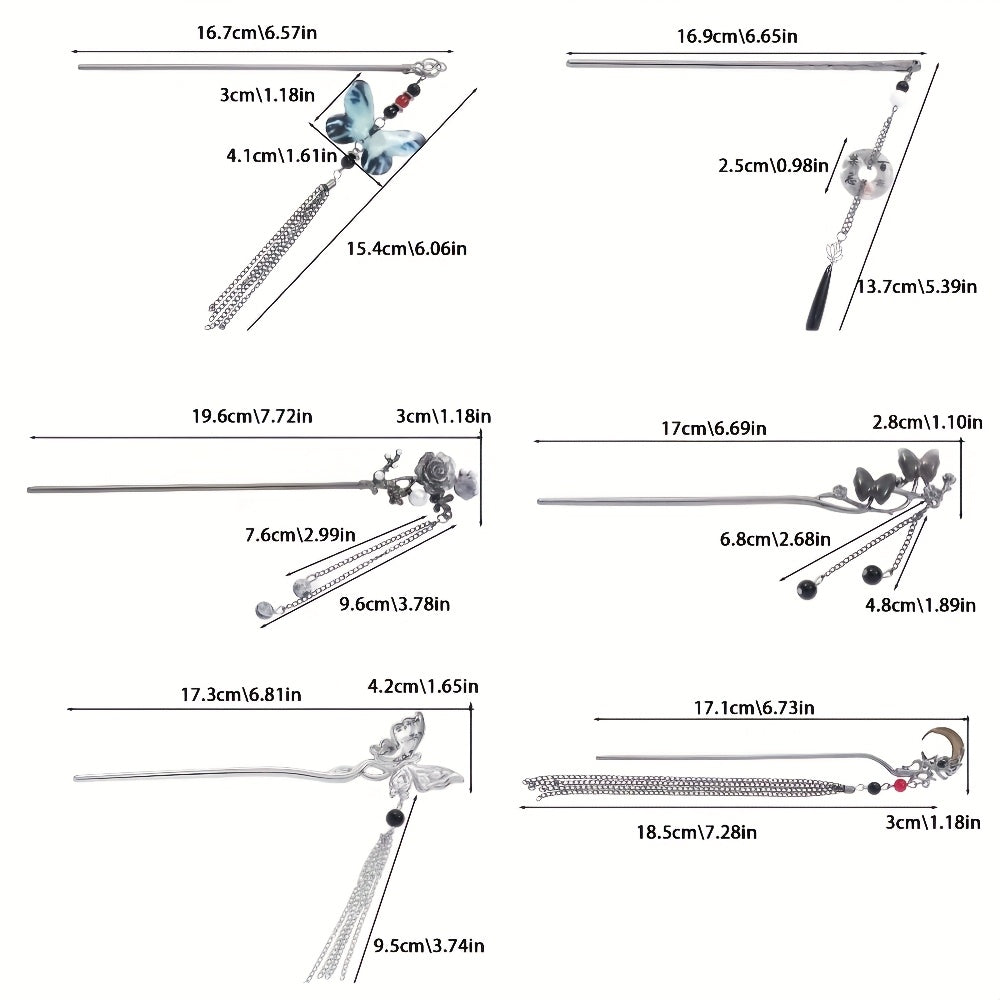 16.7cm\6.57in
3cm\1.18in
4.1cm\1.61in
15.4cm\6.06in

16.9cm\6.65in
2.5cm\0.98in
13.7cm\5.39in

19.6cm\7.72in
3cm\1.18in
7.6cm\2.99in
9.6cm\3.78in

17cm\6.69in
2.8cm\1.10in
6.8cm\2.68in
4.8cm\1.89in

17.3cm\6.81in
4.2cm\1.65in
9.5cm\3.74in

17.1cm\6.73in
18.5cm\7.28in
3cm\1.18in